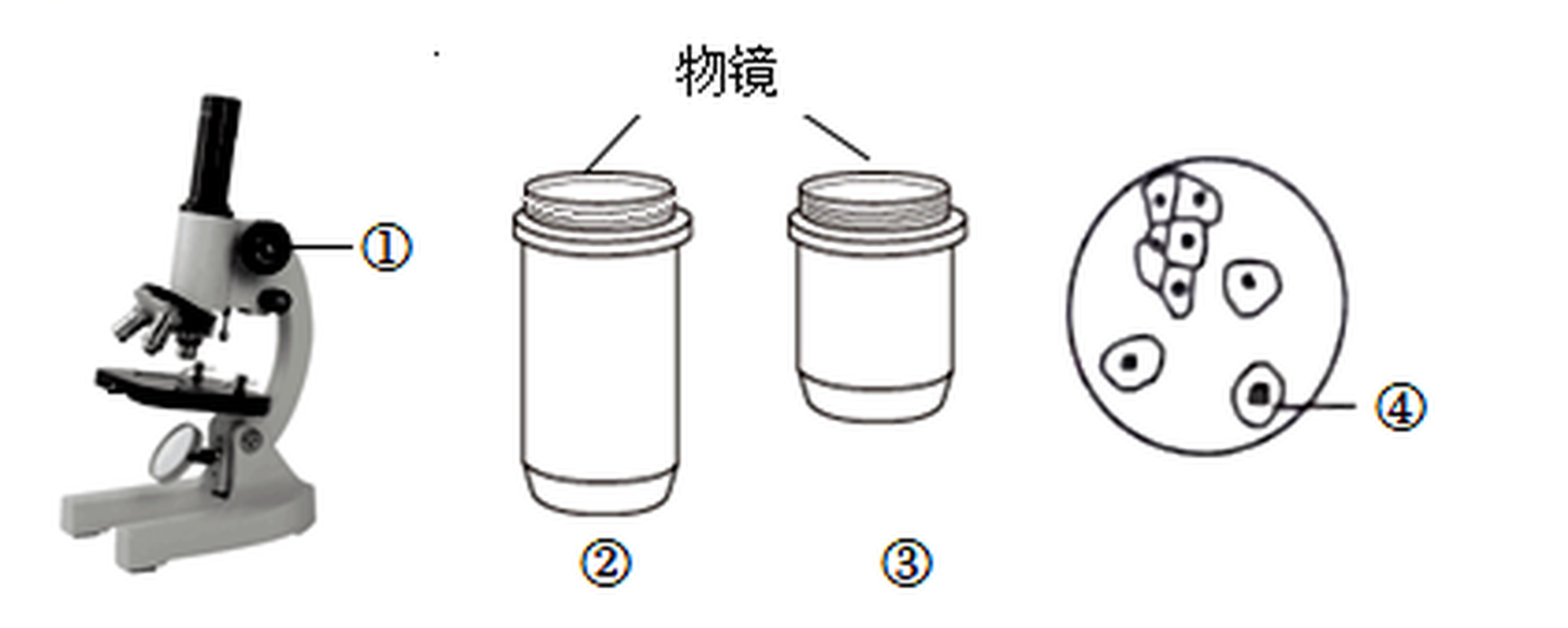 物镜

①

②

③

④